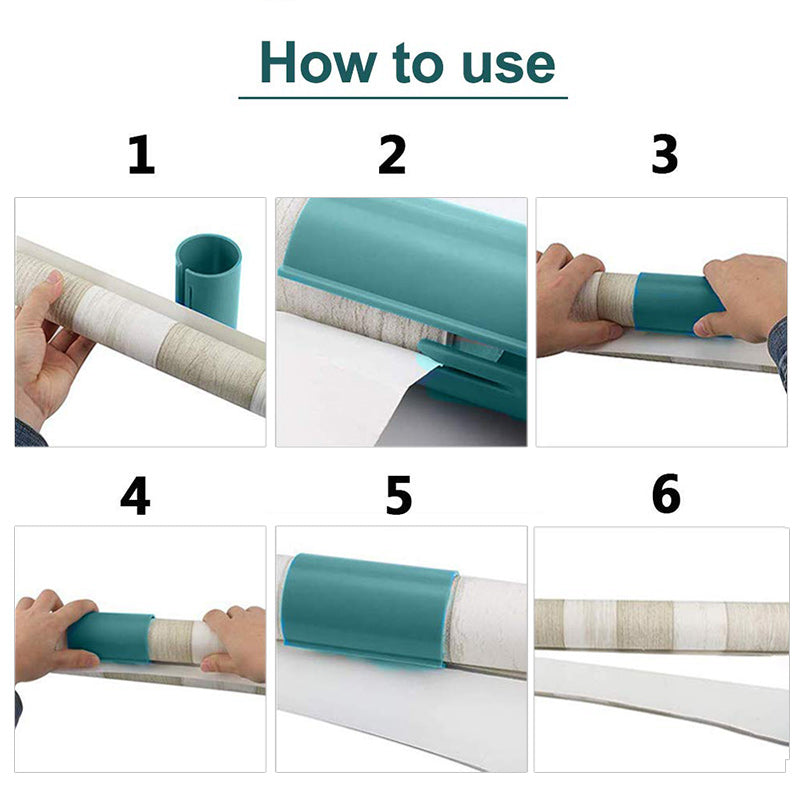 How to use

1

2

3

4

5

6