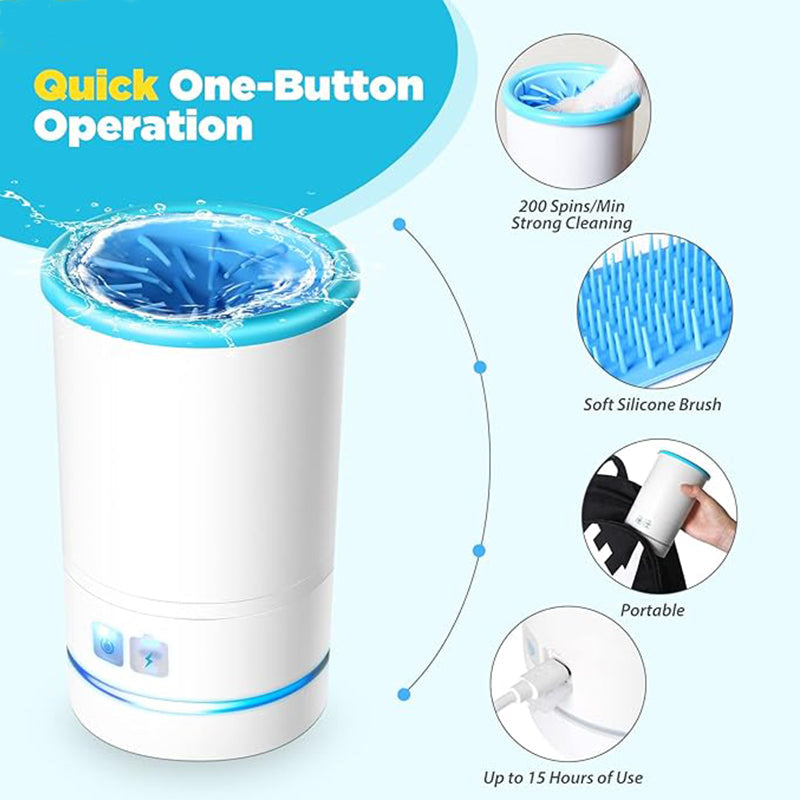 Quick One-Button Operation

200 Spins/Min
Strong Cleaning

Soft Silicone Brush

Portable

Up to 15 Hours of Use