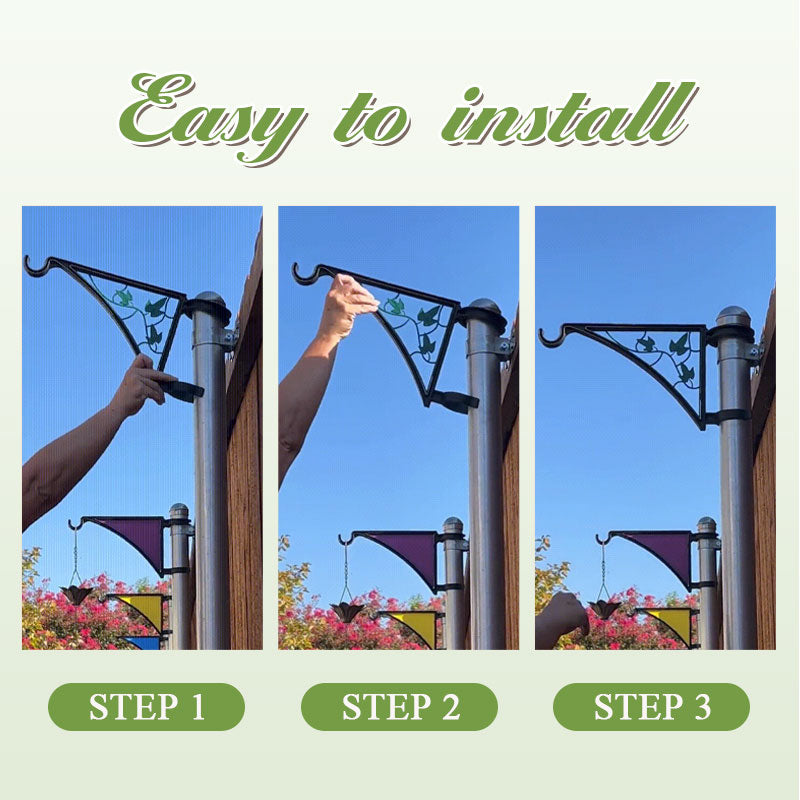 Easy to install

STEP 1

STEP 2

STEP 3