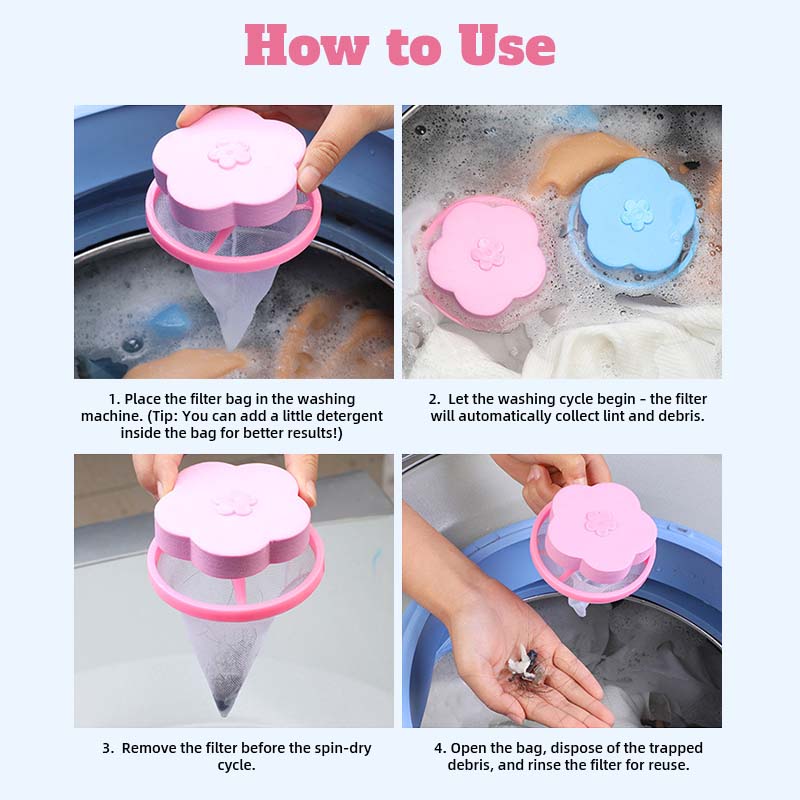 How to Use

1. Place the filter bag in the washing machine. (Tip: You can add a little detergent inside the bag for better results!)

2. Let the washing cycle begin - the filter will automatically collect lint and debris.

3. Remove the filter before the spin-dry cycle.

4. Open the bag, dispose of the trapped debris, and rinse the filter for reuse.